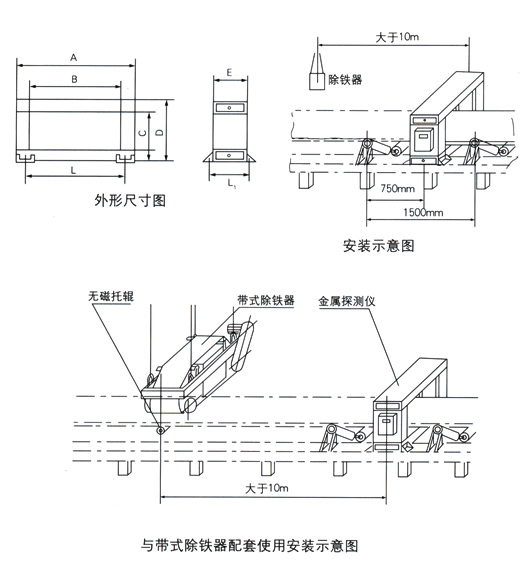 A
B
C
D
L
外形尺寸图
E
$L_1$
大于10m
除铁器
750mm
1500mm
安装示意图
无磁托辊
带式除铁器
金属探测仪
大于10m
与带式除铁器配套使用安装示意图